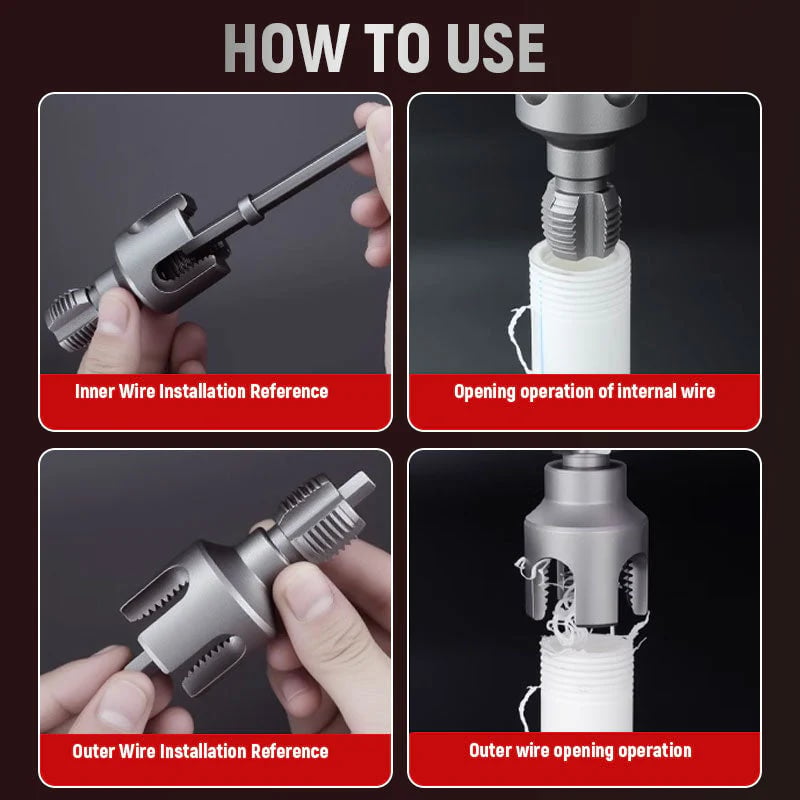 HOW TO USE

Inner Wire Installation Reference

Opening operation of internal wire

Outer Wire Installation Reference

Outer wire opening operation