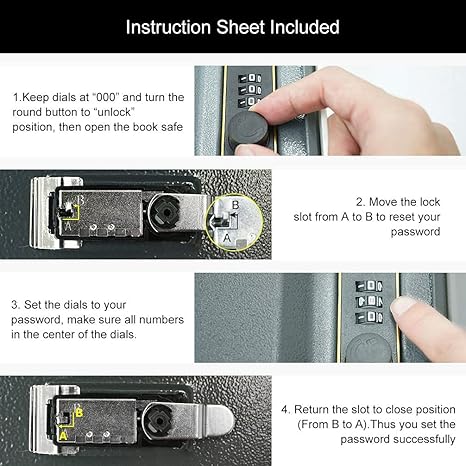 Instruction Sheet Included

1.Keep dials at “000” and turn the round button to “unlock” position, then open the book safe

B
A
B
A

2. Move the lock slot from A to B to reset your password

3. Set the dials to your password, make sure all numbers in the center of the dials.

B
A

4. Return the slot to close position (From B to A).Thus you set the password successfully