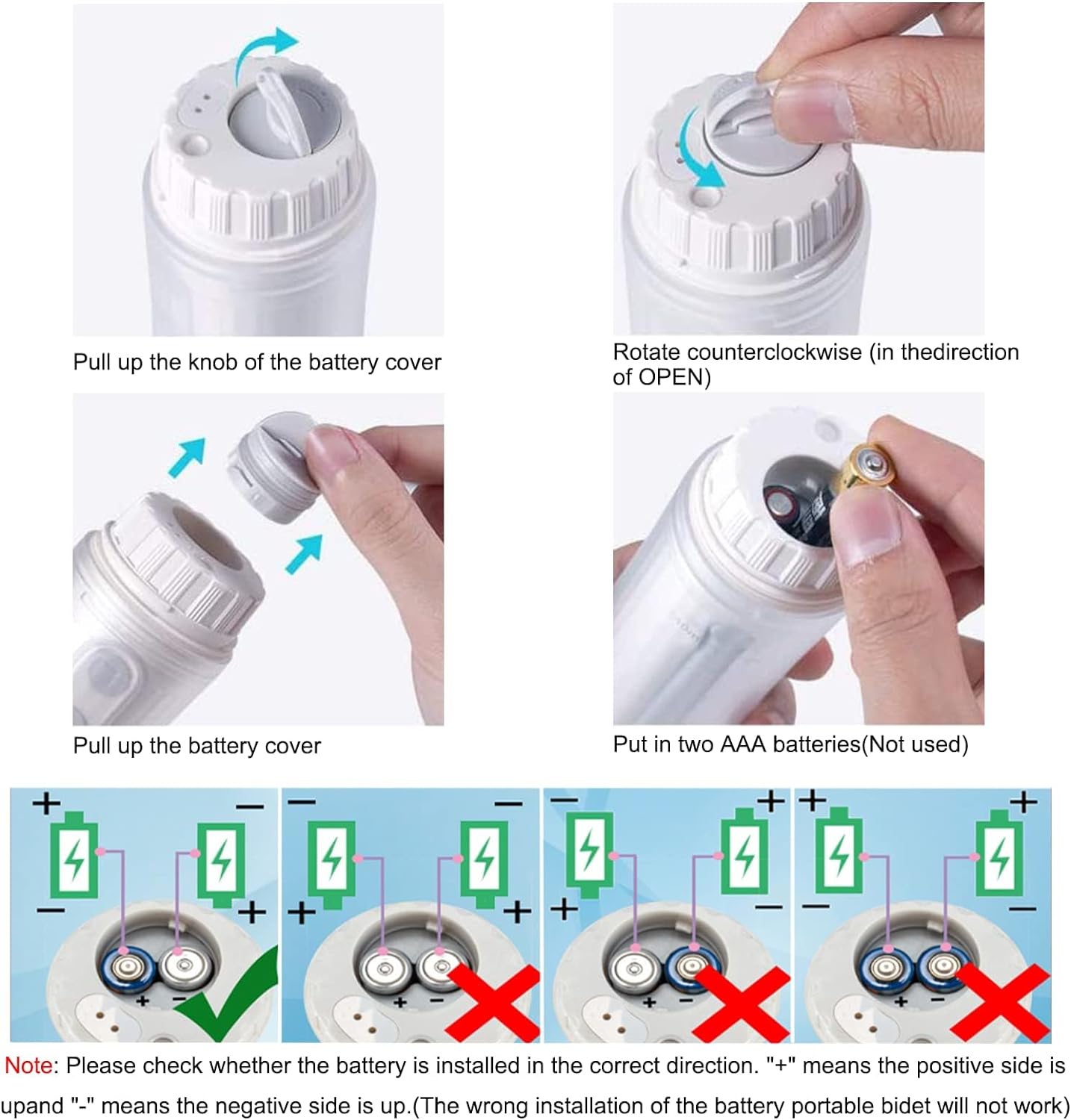 Pull up the knob of the battery cover

Rotate counterclockwise (in thedirection of OPEN)

Pull up the battery cover

Put in two AAA batteries(Not used)

+ −
− +
+ −

− −
+ +
+ −

− +
+ −
+ −

+ +
− −
+ −

Note: Please check whether the battery is installed in the correct direction. "+" means the positive side is upand "-" means the negative side is up.(The wrong installation of the battery portable bidet will not work)