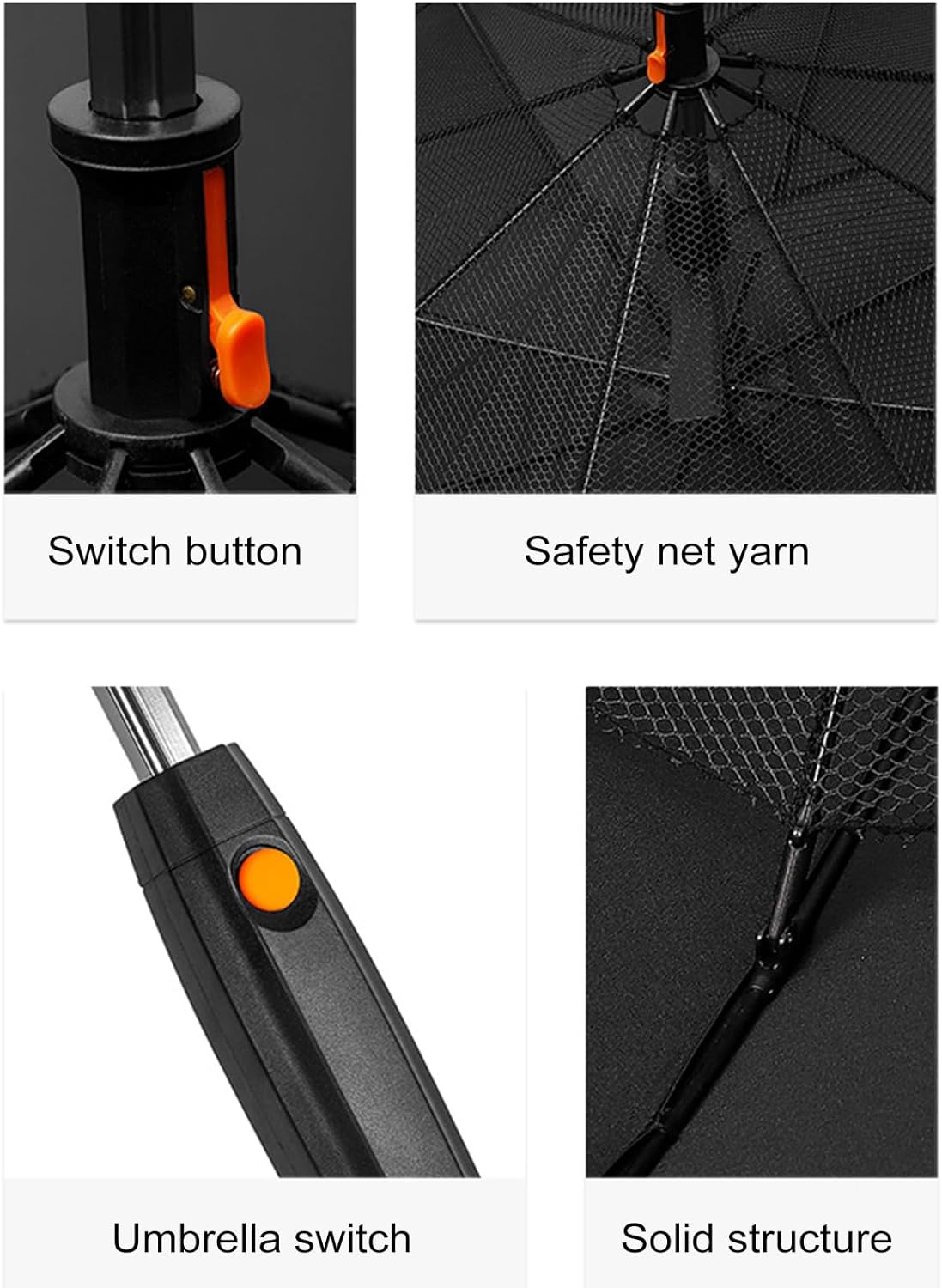 Switch button

Safety net yarn

Umbrella switch

Solid structure