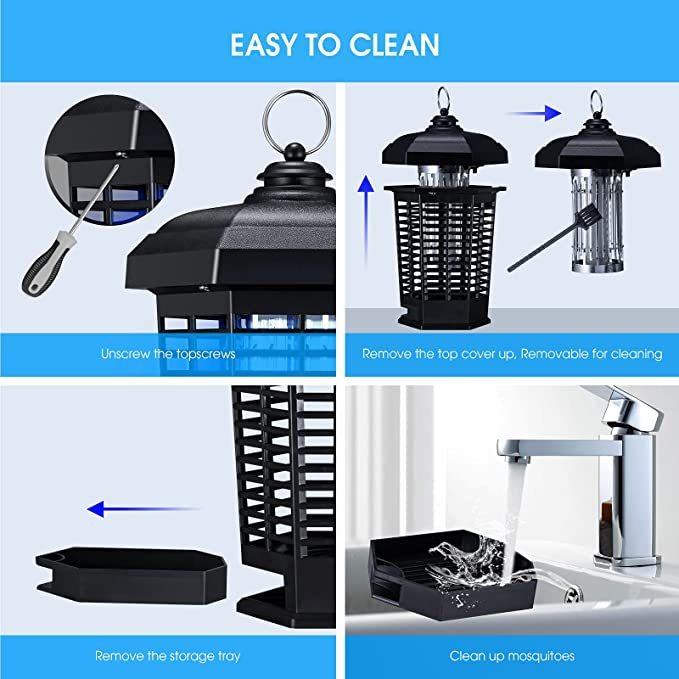 EASY TO CLEAN

Unscrew the topscrews

Remove the top cover up, Removable for cleaning

Remove the storage tray

Clean up mosquitoes