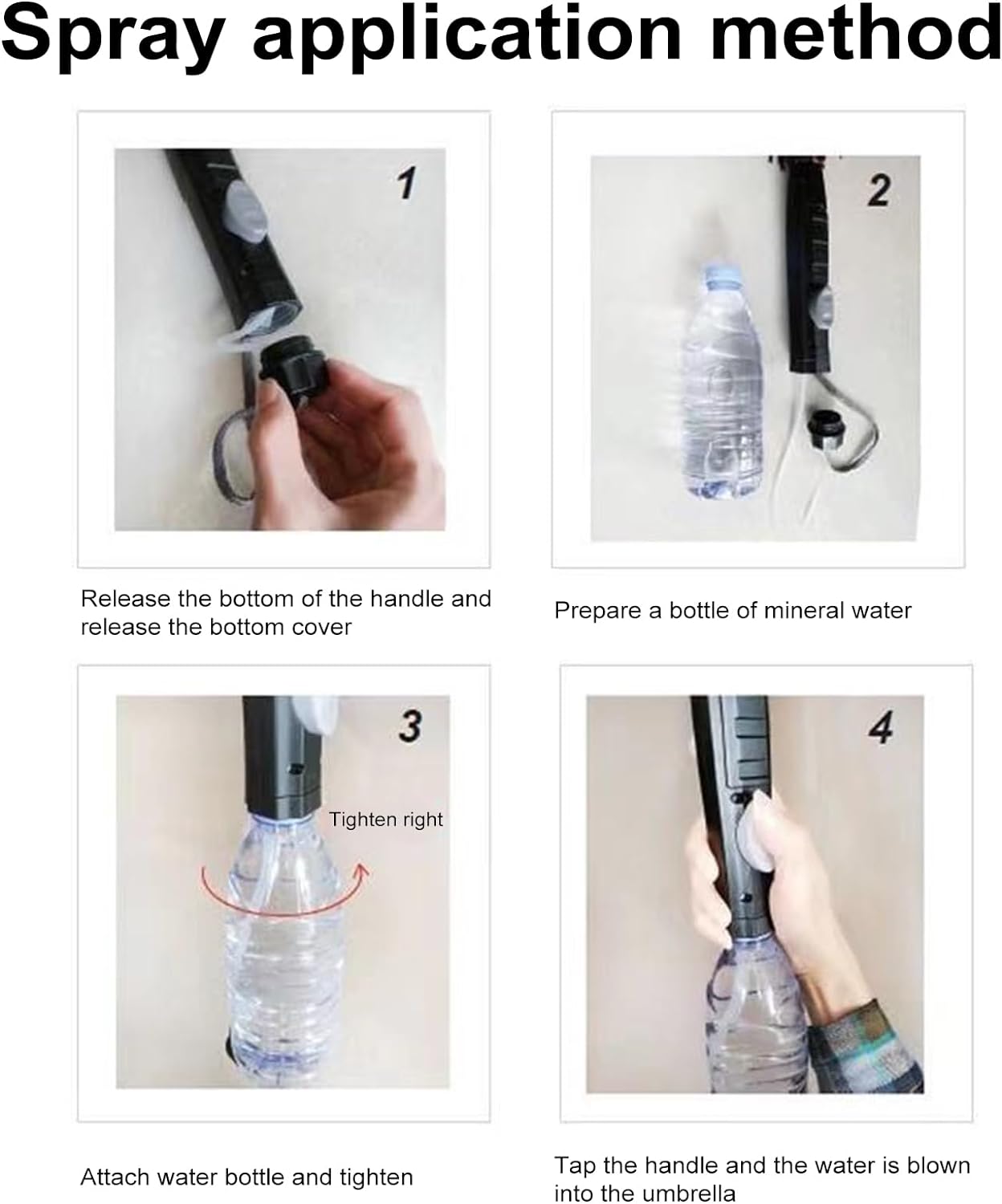 Spray application method

1

Release the bottom of the handle and release the bottom cover

2

Prepare a bottle of mineral water

3

Tighten right

Attach water bottle and tighten

4

Tap the handle and the water is blown into the umbrella