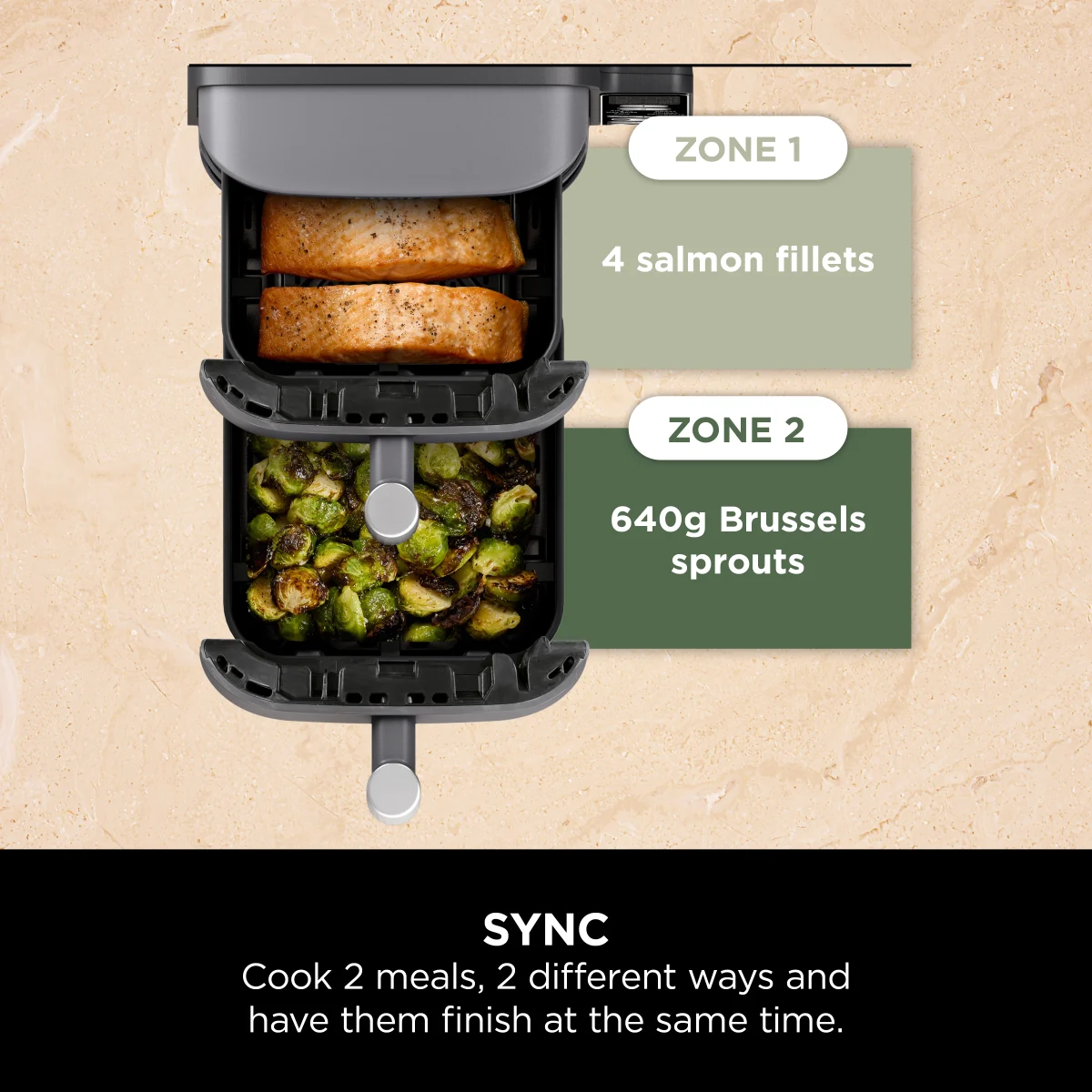 ZONE 1

4 salmon fillets

ZONE 2

640g Brussels sprouts

SYNC

Cook 2 meals, 2 different ways and have them finish at the same time.