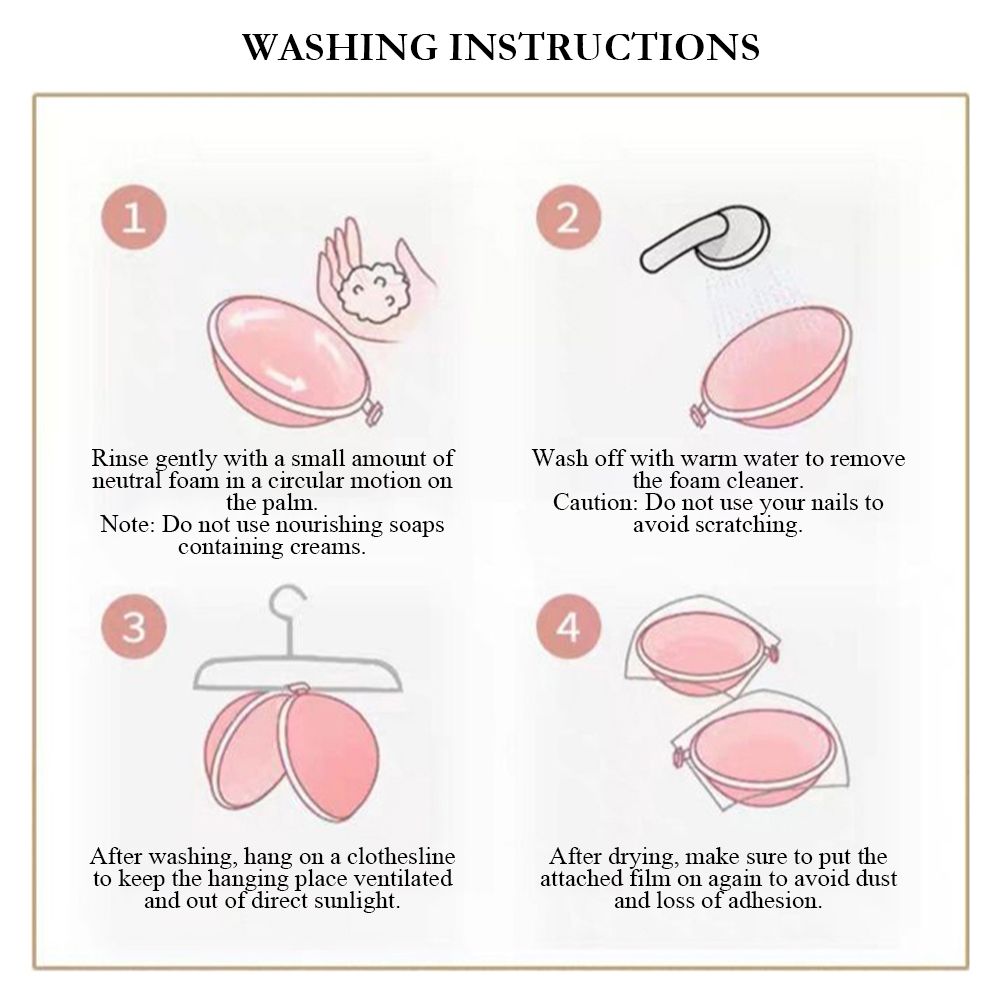 WASHING INSTRUCTIONS

1

Rinse gently with a small amount of neutral foam in a circular motion on the palm.
Note: Do not use nourishing soaps containing creams.

2

Wash off with warm water to remove the foam cleaner.
Caution: Do not use your nails to avoid scratching.

3

After washing, hang on a clothesline to keep the hanging place ventilated and out of direct sunlight.

4

After drying, make sure to put the attached film on again to avoid dust and loss of adhesion.