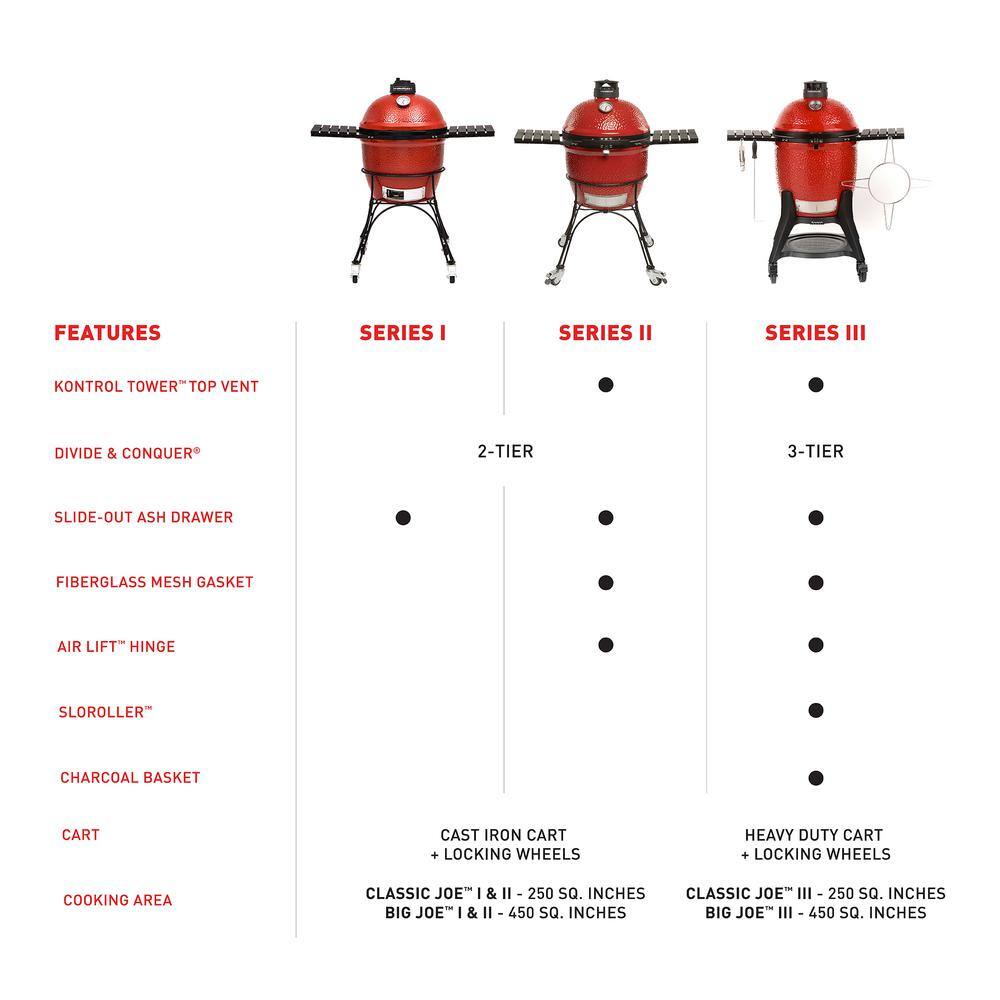 | FEATURES | SERIES I | SERIES II | SERIES III |
|---|---|---|---|
| KONTROL TOWER™ TOP VENT | | ● | ● |
| DIVIDE & CONQUER® | 2-TIER | 2-TIER | 3-TIER |
| SLIDE-OUT ASH DRAWER | ● | ● | ● |
| FIBERGLASS MESH GASKET | | ● | ● |
| AIR LIFT™ HINGE | | ● | ● |
| SLOROLLER™ | | | ● |
| CHARCOAL BASKET | | | ● |
| CART | CAST IRON CART + LOCKING WHEELS | CAST IRON CART + LOCKING WHEELS | HEAVY DUTY CART + LOCKING WHEELS |
| COOKING AREA | CLASSIC JOE™ I & II - 250 SQ. INCHES BIG JOE™ I & II - 450 SQ. INCHES | CLASSIC JOE™ I & II - 250 SQ. INCHES BIG JOE™ I & II - 450 SQ. INCHES | CLASSIC JOE™ III - 250 SQ. INCHES BIG JOE™ III - 450 SQ. INCHES |