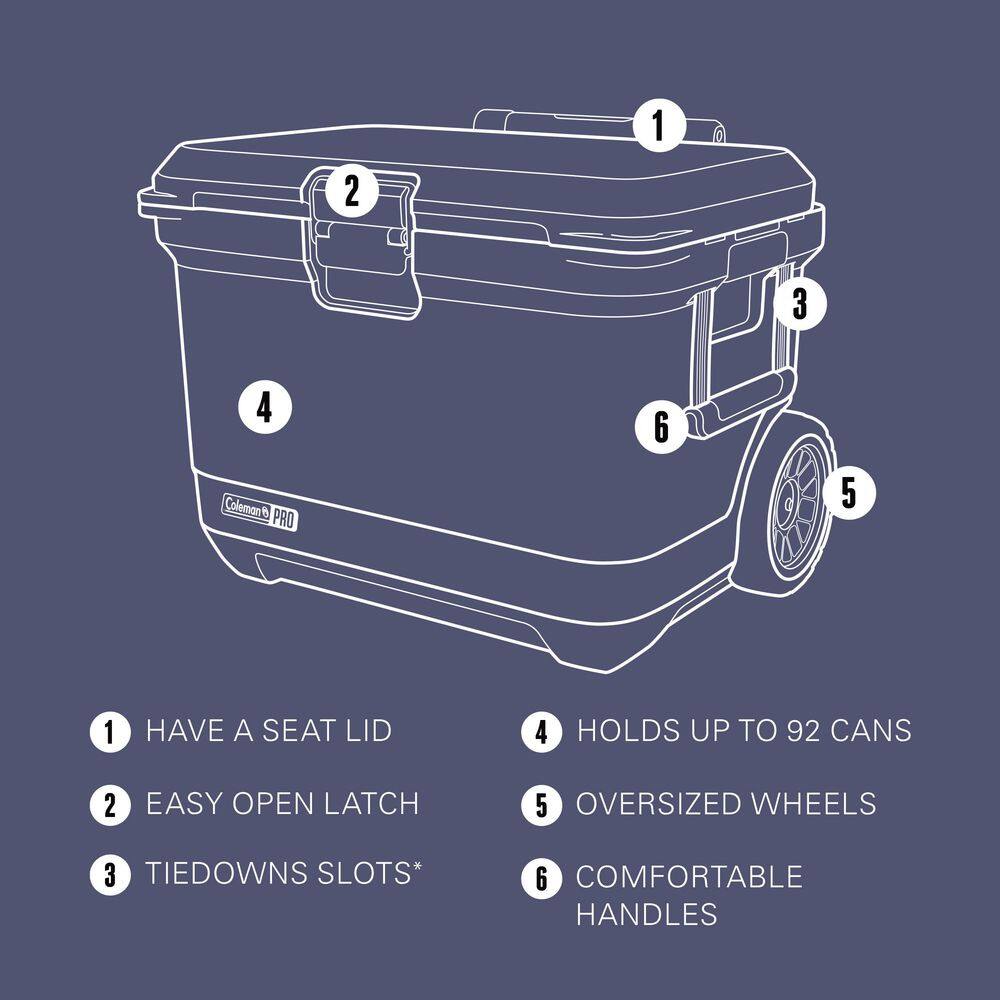 1

2

3

4

6

5

Coleman PRO

1 HAVE A SEAT LID

2 EASY OPEN LATCH

3 TIEDOWNS SLOTS*

4 HOLDS UP TO 92 CANS

5 OVERSIZED WHEELS

6 COMFORTABLE HANDLES