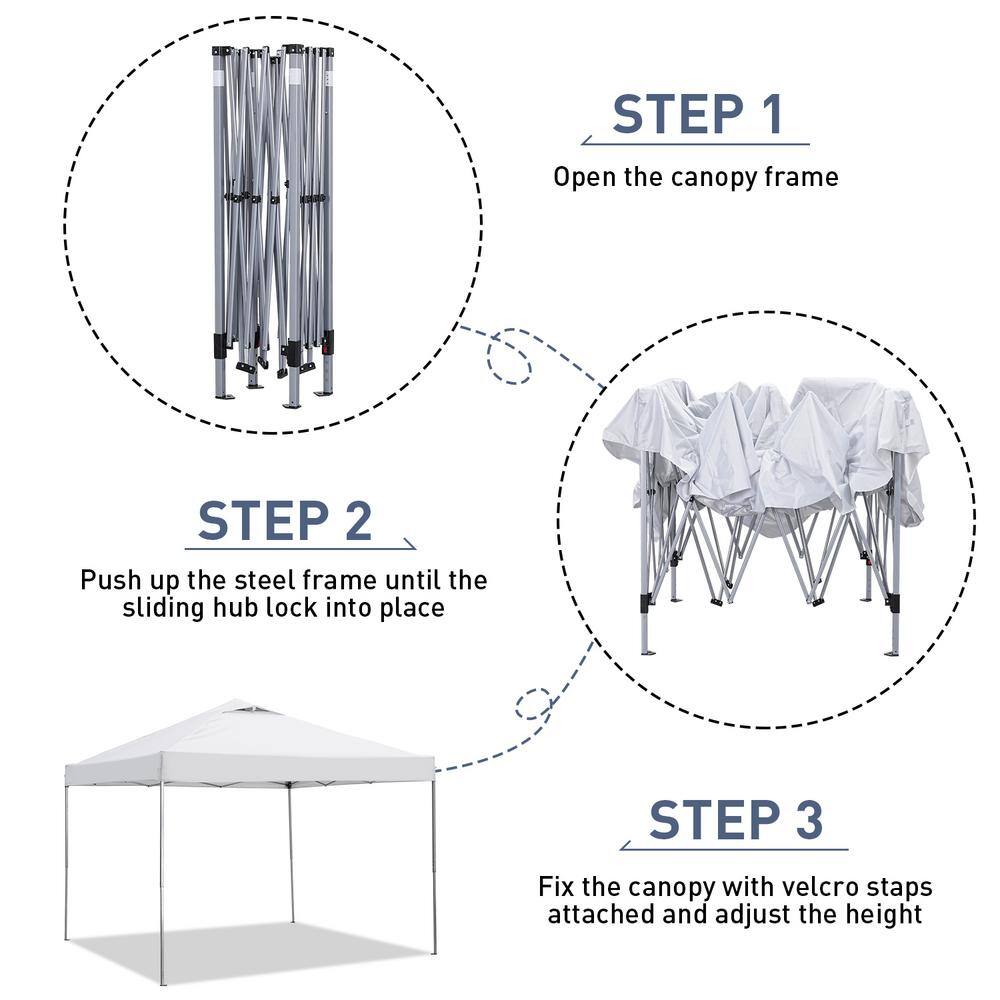 STEP 1

Open the canopy frame

STEP 2

Push up the steel frame until the sliding hub lock into place

STEP 3

Fix the canopy with velcro staps attached and adjust the height