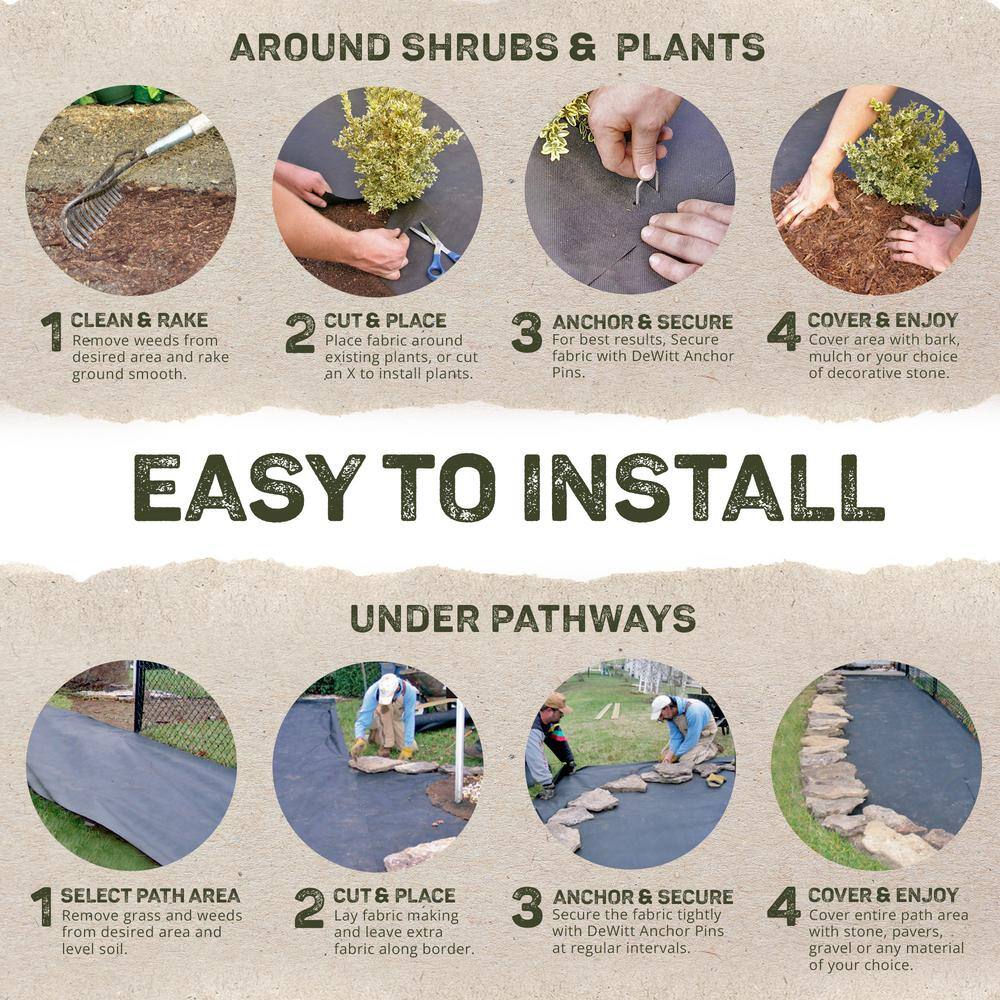 AROUND SHRUBS & PLANTS

1 CLEAN & RAKE
Remove weeds from desired area and rake ground smooth.

2 CUT & PLACE
Place fabric around existing plants, or cut an X to install plants.

3 ANCHOR & SECURE
For best results, Secure fabric with DeWitt Anchor Pins.

4 COVER & ENJOY
Cover area with bark, mulch or your choice of decorative stone.

EASY TO INSTALL

UNDER PATHWAYS

1 SELECT PATH AREA
Remove grass and weeds from desired area and level soil.

2 CUT & PLACE
Lay fabric making and leave extra fabric along border.

3 ANCHOR & SECURE
Secure the fabric tightly with DeWitt Anchor Pins at regular intervals.

4 COVER & ENJOY
Cover entire path area with stone, pavers, gravel or any material of your choice.