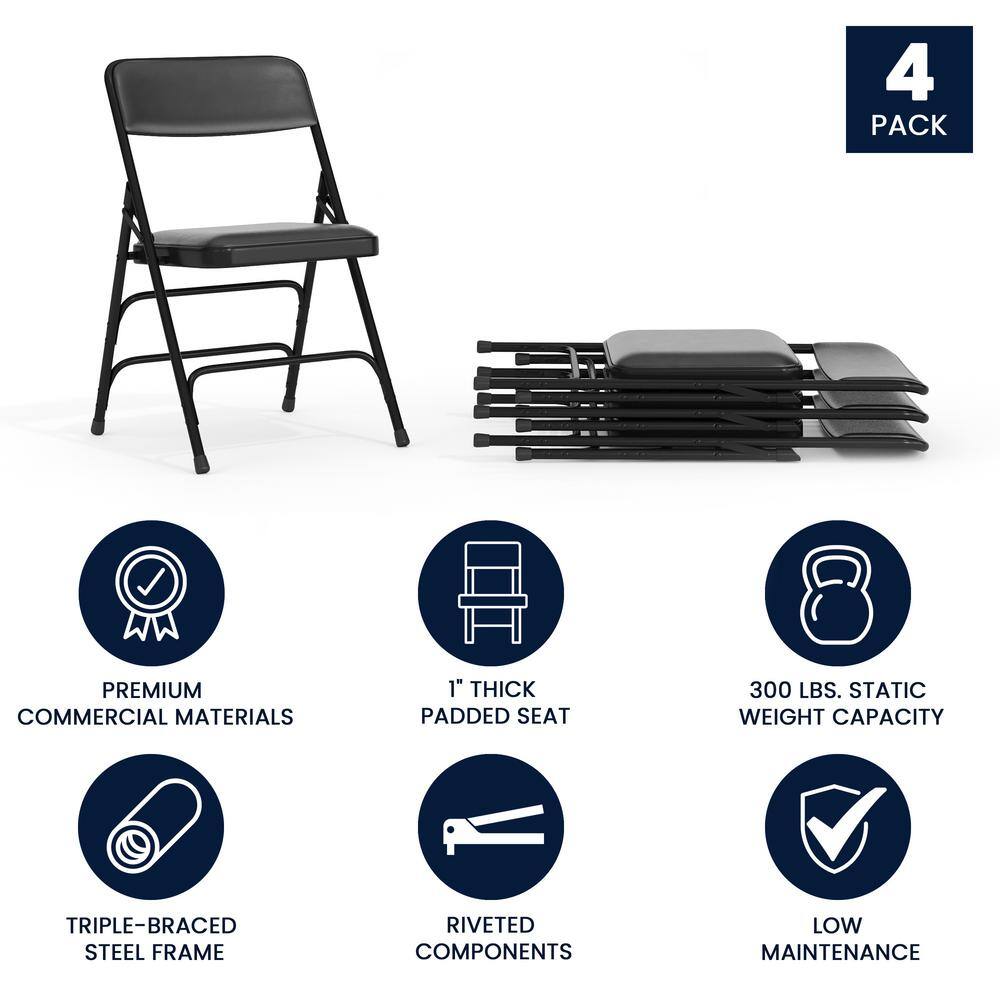 4
PACK

PREMIUM
COMMERCIAL MATERIALS

1" THICK
PADDED SEAT

300 LBS. STATIC
WEIGHT CAPACITY

TRIPLE-BRACED
STEEL FRAME

RIVETED
COMPONENTS

LOW
MAINTENANCE