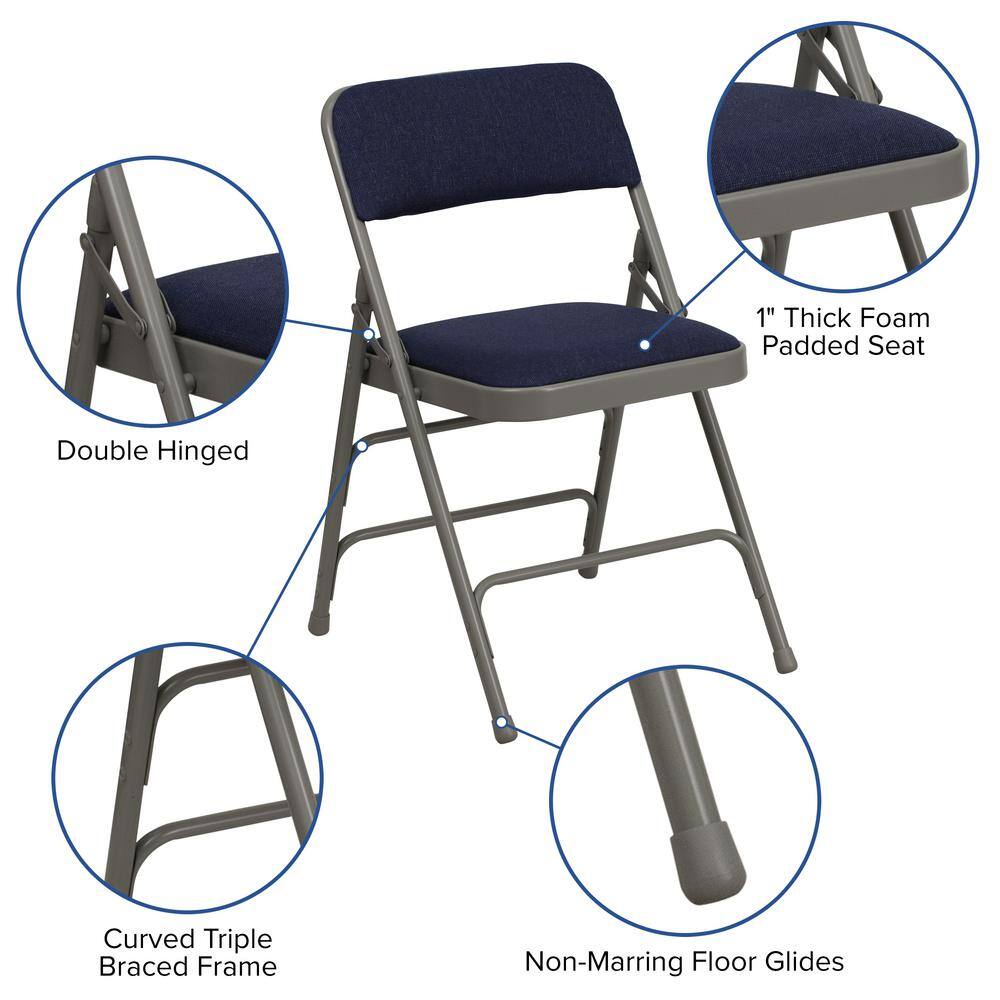 1" Thick Foam Padded Seat

Double Hinged

Curved Triple Braced Frame

Non-Marring Floor Glides