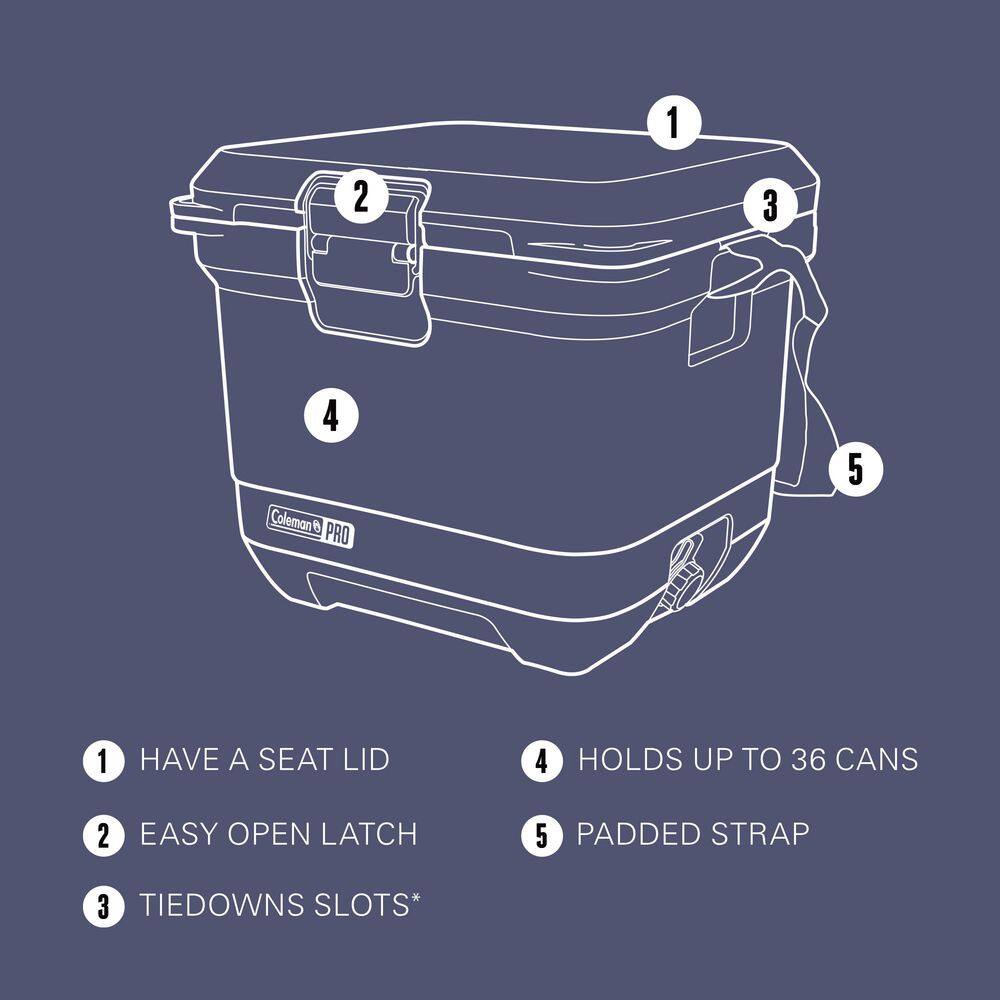 1
2
3
4
5
Coleman PRO

1 HAVE A SEAT LID
2 EASY OPEN LATCH
3 TIEDOWNS SLOTS*

4 HOLDS UP TO 36 CANS
5 PADDED STRAP