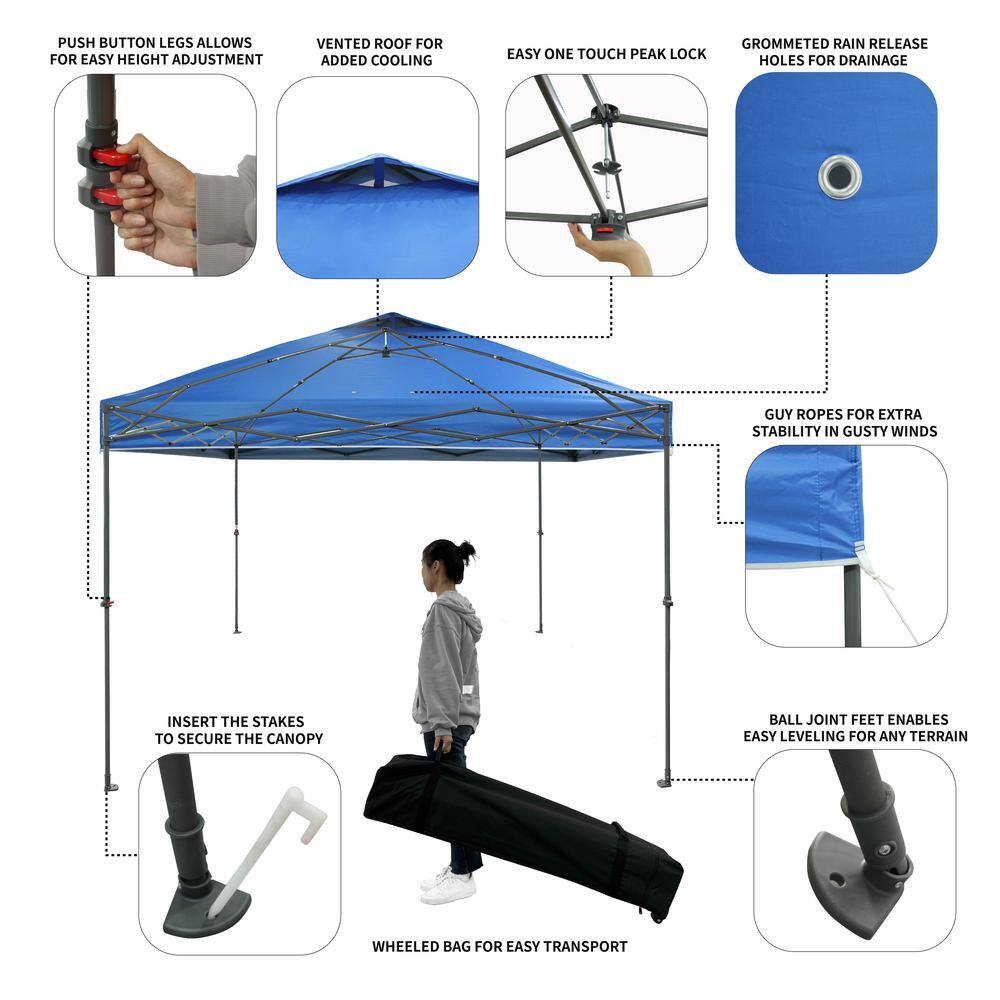 PUSH BUTTON LEGS ALLOWS FOR EASY HEIGHT ADJUSTMENT

VENTED ROOF FOR ADDED COOLING

EASY ONE TOUCH PEAK LOCK

GROMMETED RAIN RELEASE HOLES FOR DRAINAGE

GUY ROPES FOR EXTRA STABILITY IN GUSTY WINDS

INSERT THE STAKES TO SECURE THE CANOPY

BALL JOINT FEET ENABLES EASY LEVELING FOR ANY TERRAIN

WHEELED BAG FOR EASY TRANSPORT