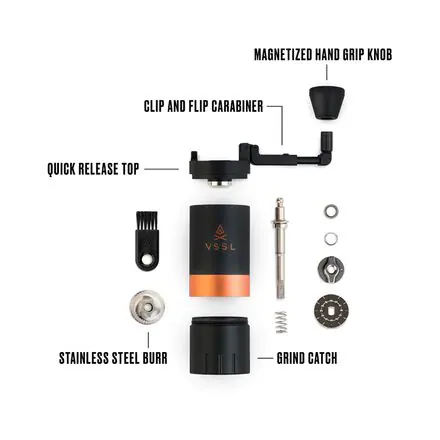 MAGNETIZED HAND GRIP KNOB

CLIP AND FLIP CARABINER

QUICK RELEASE TOP

VSSL

STAINLESS STEEL BURR

GRIND CATCH