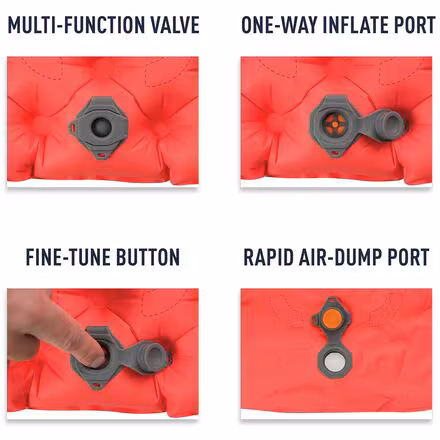 MULTI-FUNCTION VALVE

ONE-WAY INFLATE PORT

FINE-TUNE BUTTON

RAPID AIR-DUMP PORT