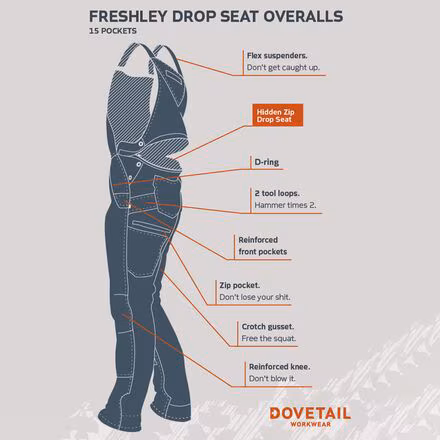 FRESHLEY DROP SEAT OVERALLS
15 POCKETS

Flex suspenders.
Don't get caught up.

Hidden Zip
Drop Seat

D-ring

2 tool loops.
Hammer times 2.

Reinforced
front pockets

Zip pocket.
Don't lose your shit.

Crotch gusset.
Free the squat.

Reinforced knee.
Don't blow it.

DOVETAIL
WORKWEAR