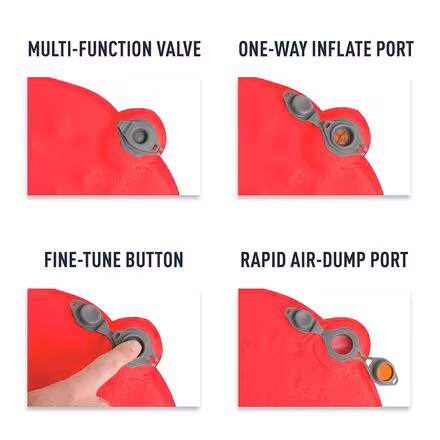 MULTI-FUNCTION VALVE

ONE-WAY INFLATE PORT

FINE-TUNE BUTTON

RAPID AIR-DUMP PORT