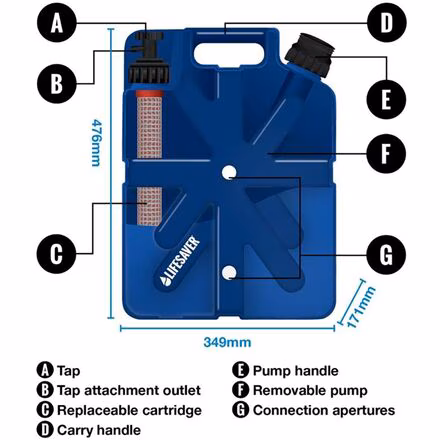 A
B
C
D
E
F
G

476mm
LIFESAVER
171mm
349mm

A Tap
B Tap attachment outlet
C Replaceable cartridge
D Carry handle

E Pump handle
F Removable pump
G Connection apertures