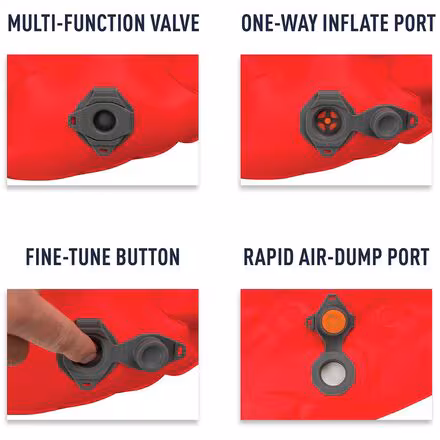 MULTI-FUNCTION VALVE

ONE-WAY INFLATE PORT

FINE-TUNE BUTTON

RAPID AIR-DUMP PORT