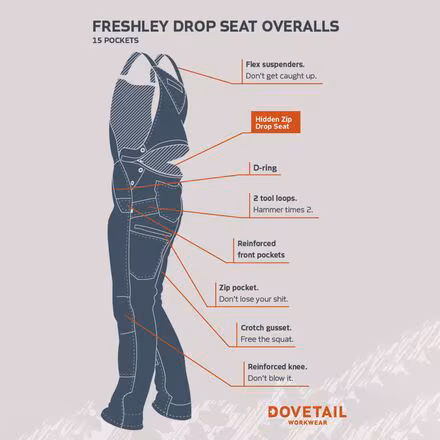 FRESHLEY DROP SEAT OVERALLS
15 POCKETS

Flex suspenders.
Don't get caught up.

Hidden Zip
Drop Seat

D-ring

2 tool loops.
Hammer times 2.

Reinforced
front pockets

Zip pocket.
Don't lose your shit.

Crotch gusset.
Free the squat.

Reinforced knee.
Don't blow it.

DOVETAIL
WORKWEAR