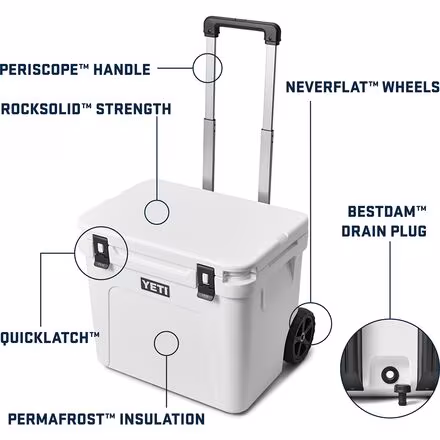 PERISCOPE™ HANDLE

ROCKSOLID™ STRENGTH

NEVERFLAT™ WHEELS

BESTDAM™ DRAIN PLUG

YETI

QUICKLATCH™

PERMAFROST™ INSULATION