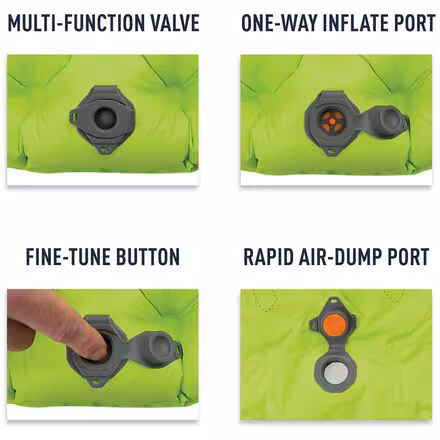 MULTI-FUNCTION VALVE

ONE-WAY INFLATE PORT

FINE-TUNE BUTTON

RAPID AIR-DUMP PORT